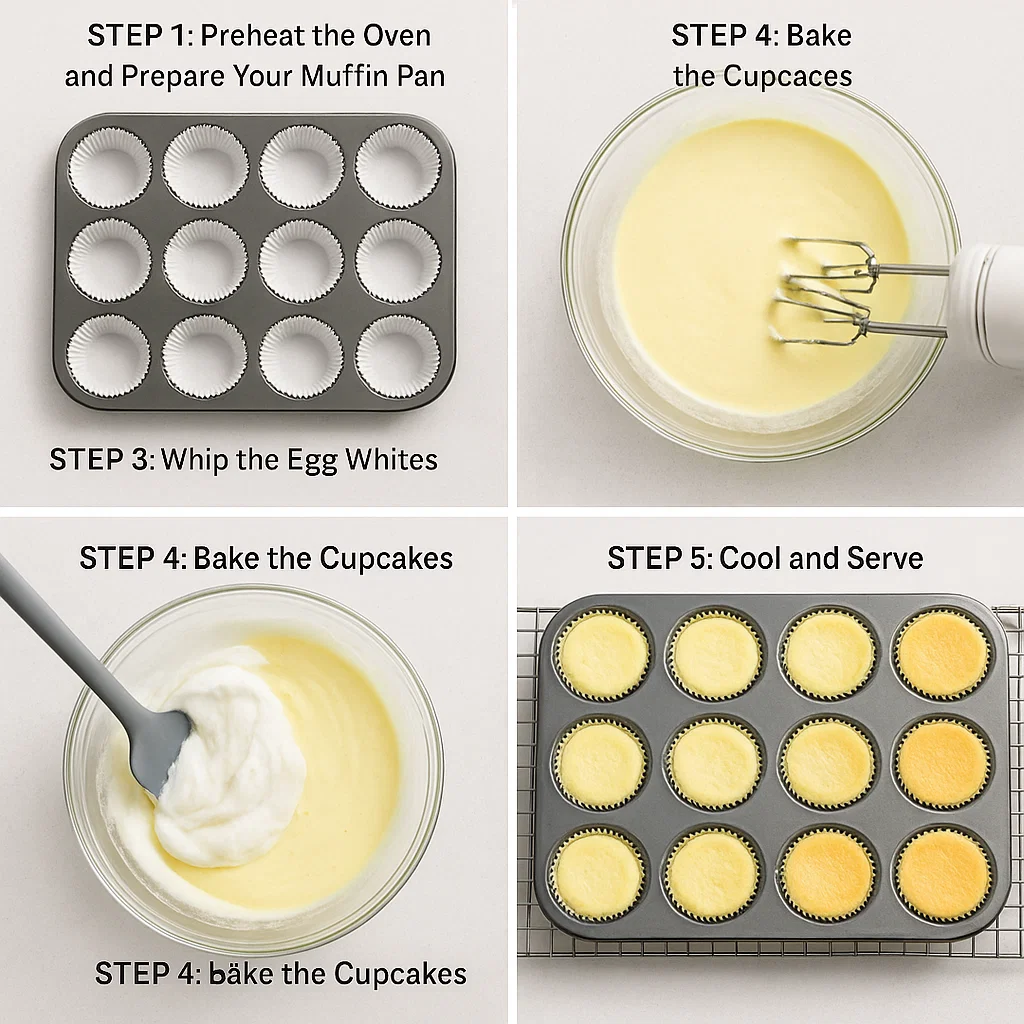 STEP 1: Preheat the Oven and Prepare Your Muffin Pan

STEP 3: Whip the Egg Whites

STEP 4: Bake the Cupcaces

STEP 4: Bake the Cupcakes

STEP 4: bäke the Cupcakes

STEP 5: Cool and Serve