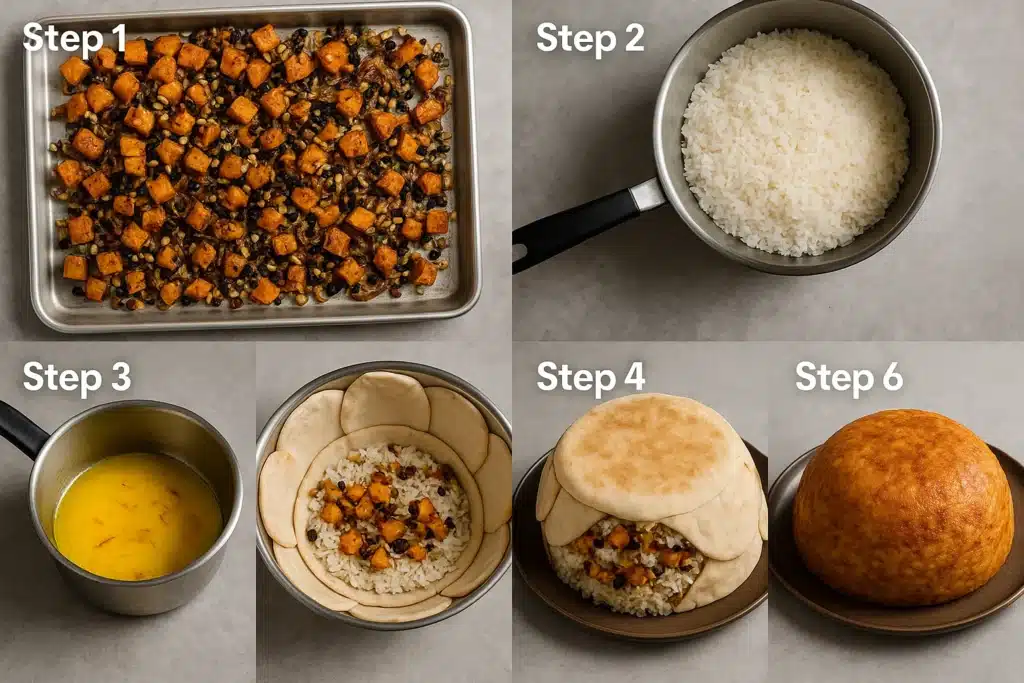 Step 1

Step 2

Step 3

Step 4

Step 6